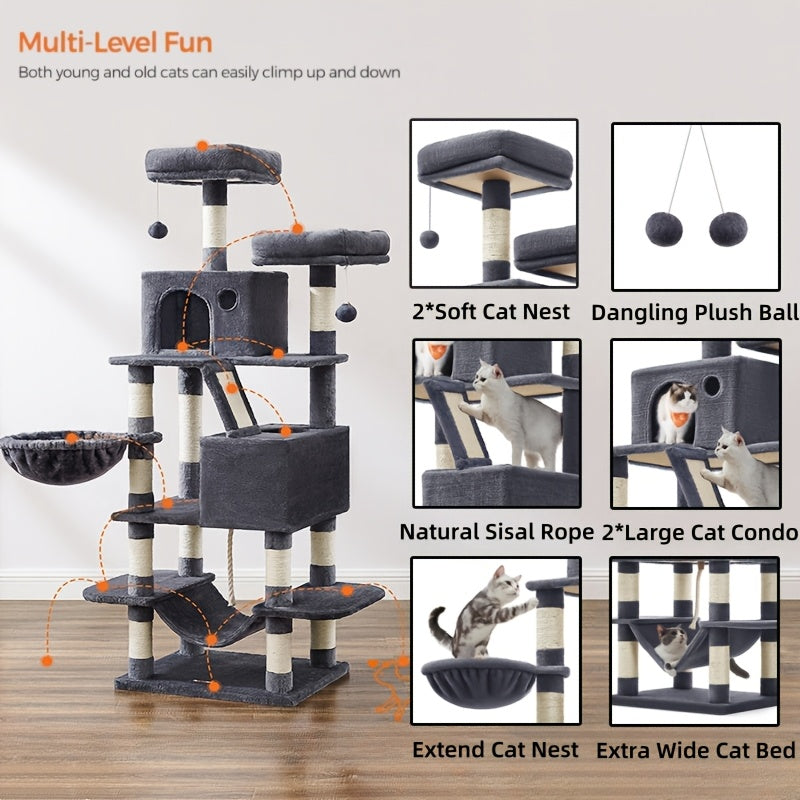 Multi-Level Fun

Both young and old cats can easily climp up and down

2*Soft Cat Nest

Dangling Plush Ball

Natural Sisal Rope

2*Large Cat Condo

Extend Cat Nest

Extra Wide Cat Bed